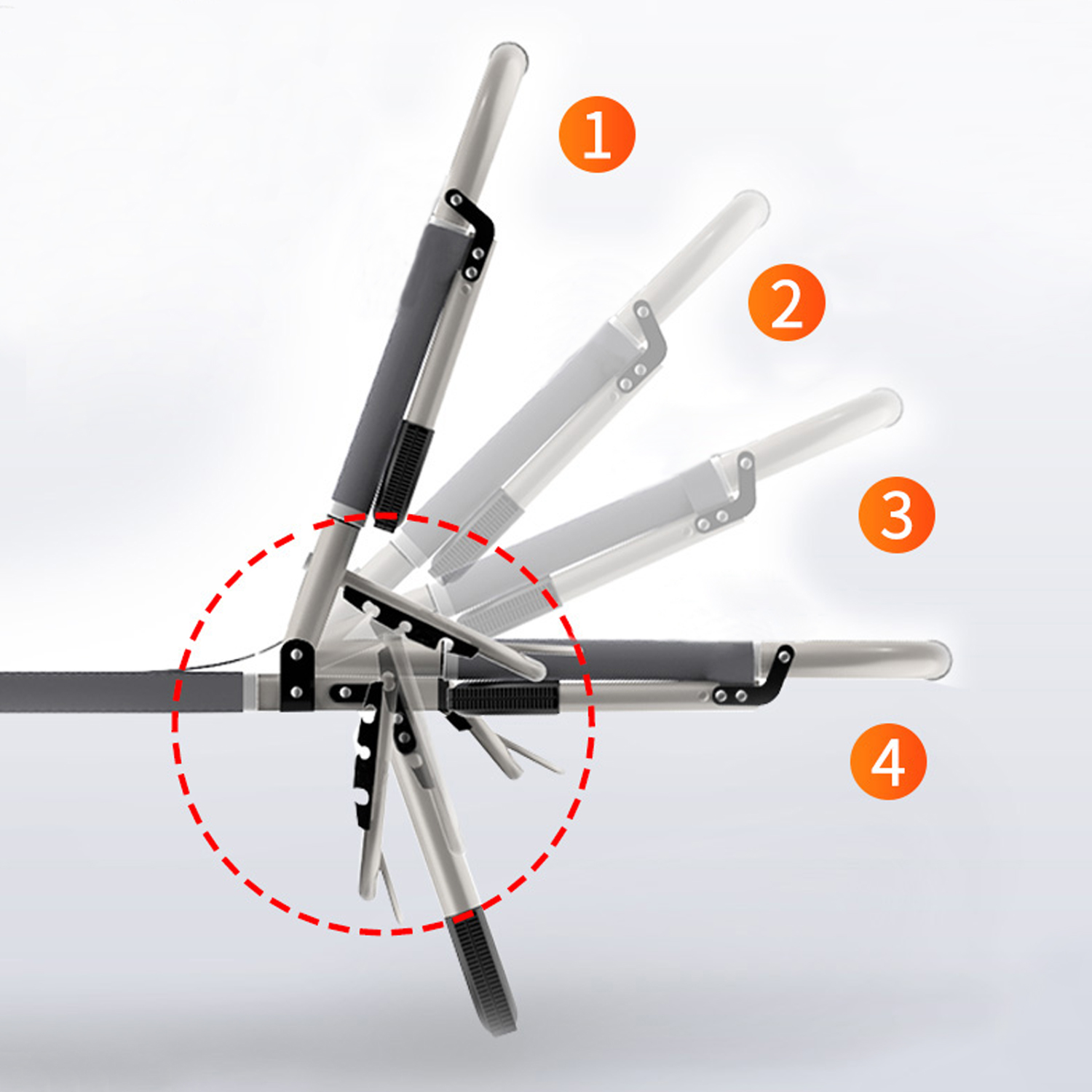 1
2
3
4